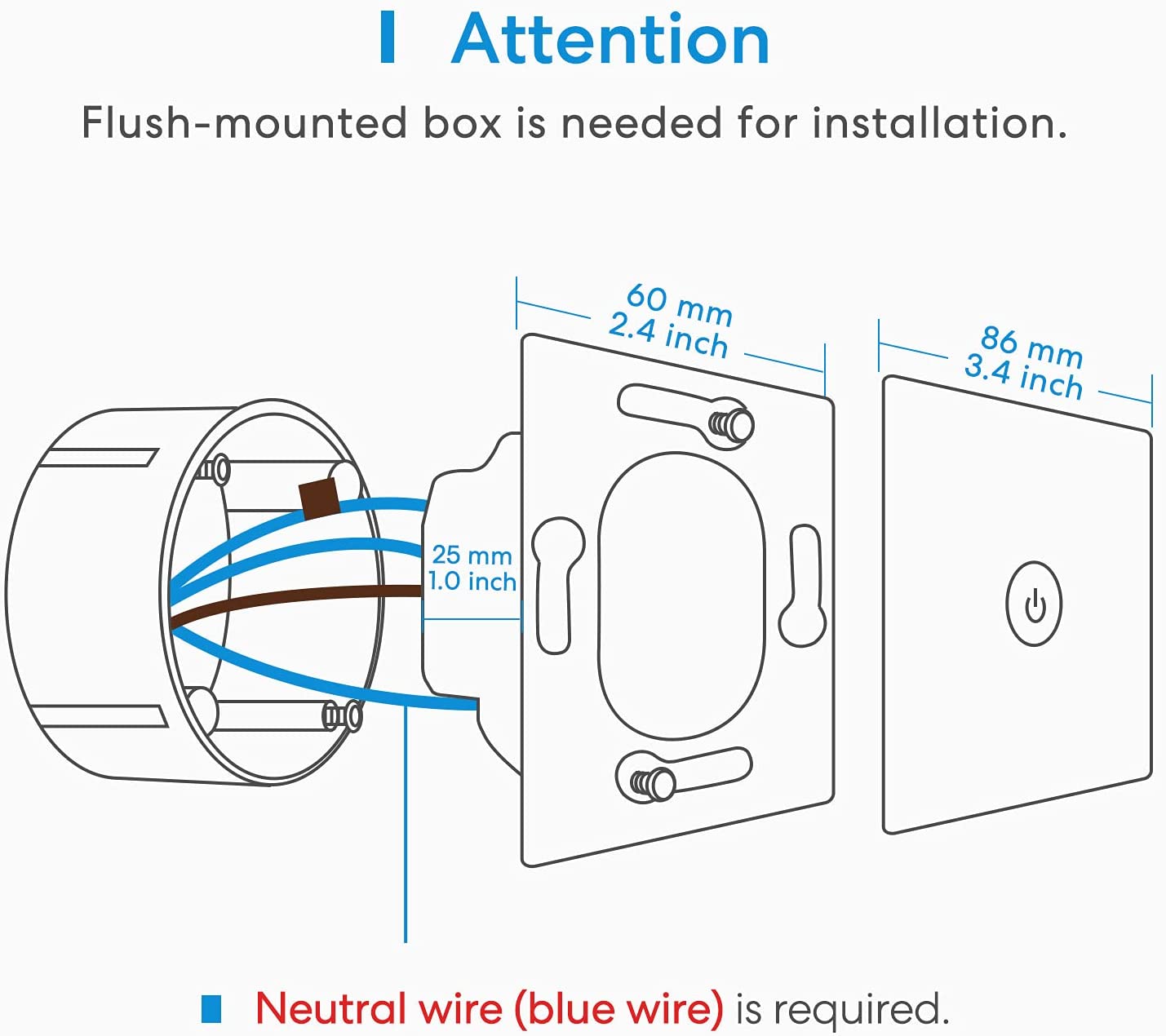 Attention

Flush-mounted box is needed for installation.

60 mm
2.4 inch

86 mm
3.4 inch

25 mm
1.0 inch

Neutral wire (blue wire) is required.